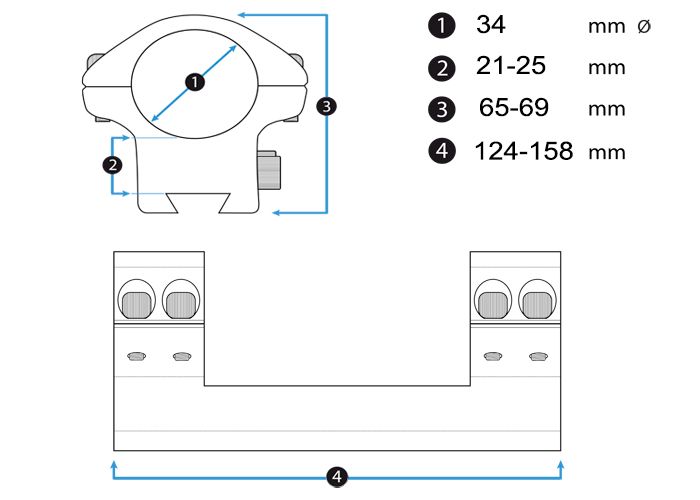 1

3

2

1 34 mm ø

2 21-25 mm

3 65-69 mm

4 124-158 mm

4